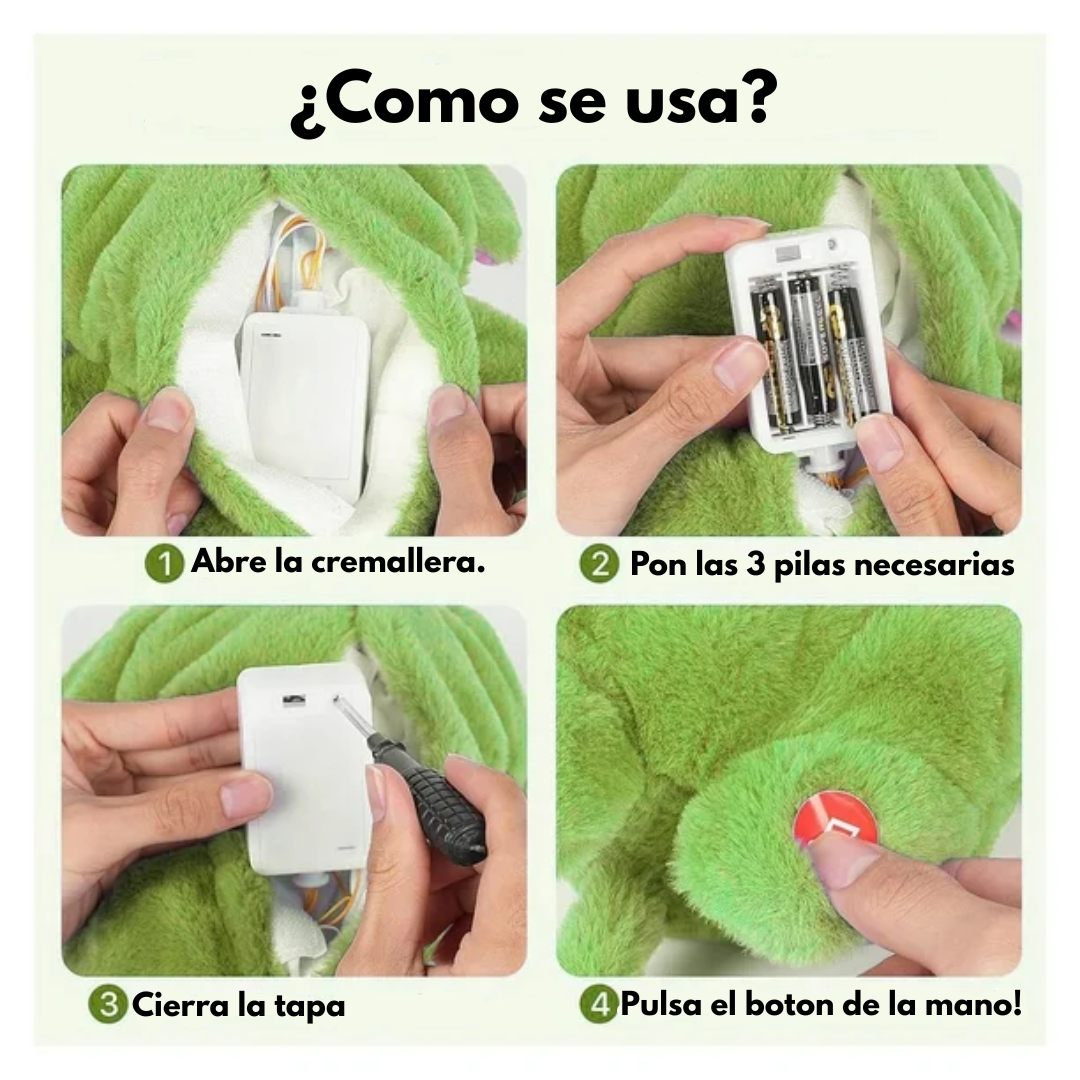 ¿Como se usa?

1 Abre la cremallera.

2 Pon las 3 pilas necesarias

3 Cierra la tapa

4 Pulsa el boton de la mano!