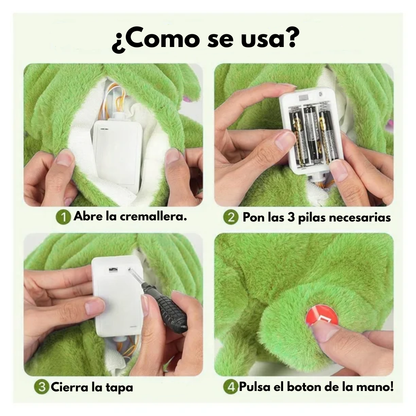 ¿Como se usa?

1 Abre la cremallera.

2 Pon las 3 pilas necesarias

3 Cierra la tapa

4 Pulsa el boton de la mano!